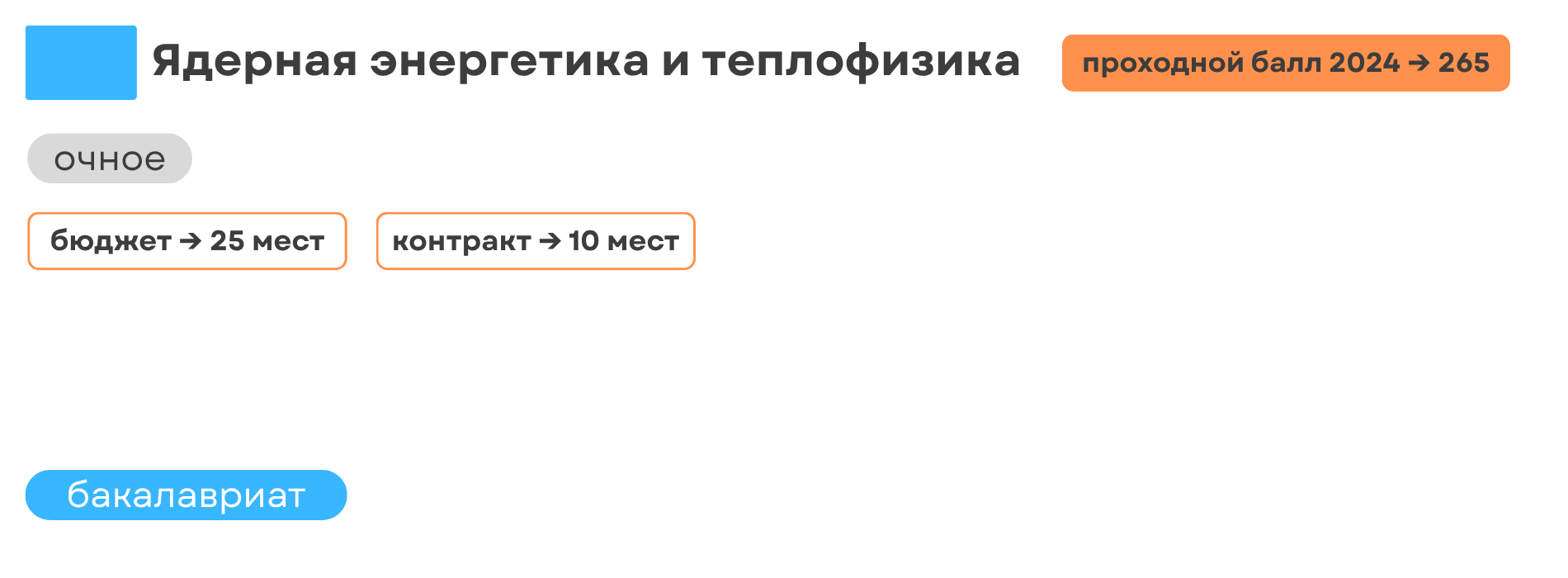 Ядерная энергетика и теплофизика

проходной балл 2024 → 265

очное

бюджет → 25 мест

контракт → 10 мест

бакалавриат